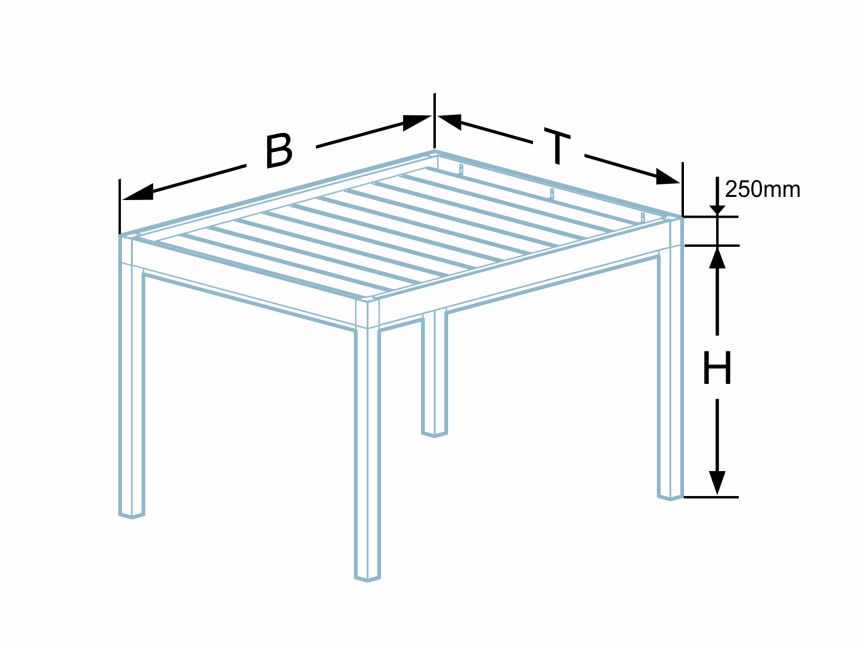 B
T
250mm
H